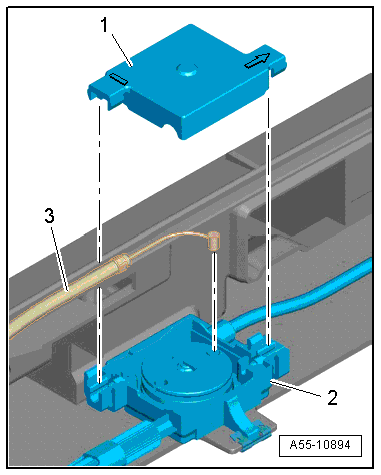 1
3
2
A55-10894