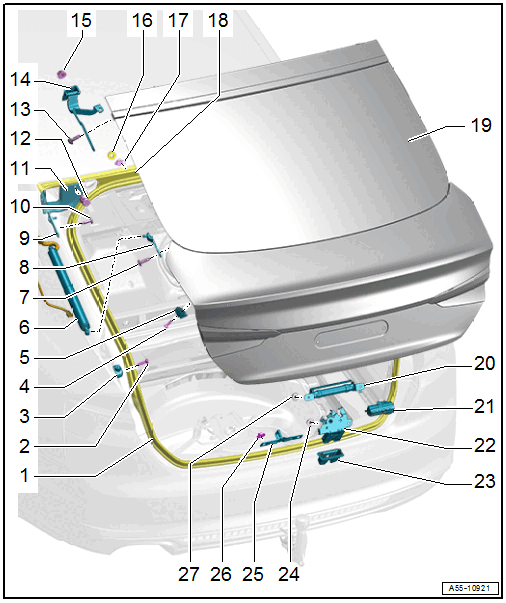 15 16 17 18
14
13
12
11
10
9
8
7
6
5
4
3
2
1
19
20
21
22
23
27 26 25 24
A55-10921