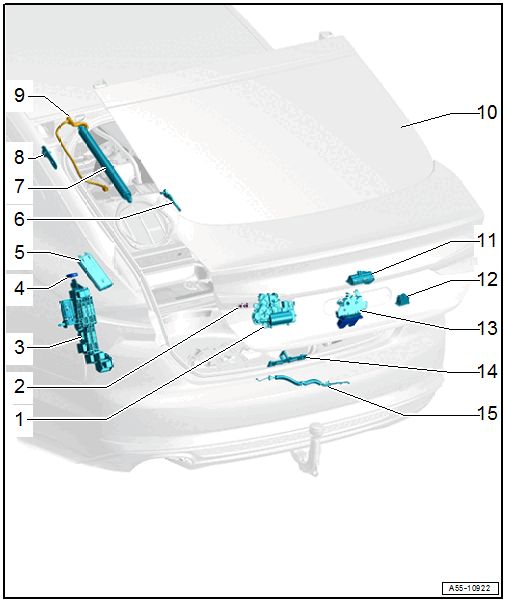 9
8
7
6
5
4
3
2
1
10
11
12
13
14
15
A55-10922