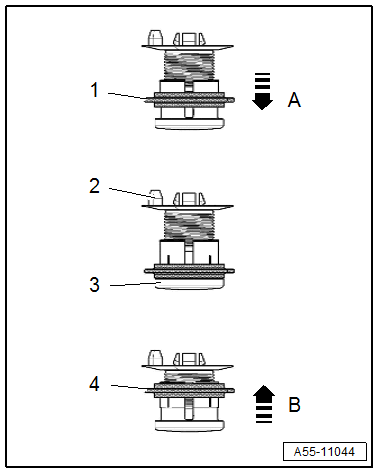 1
A
2
3
4
B
A55-11044