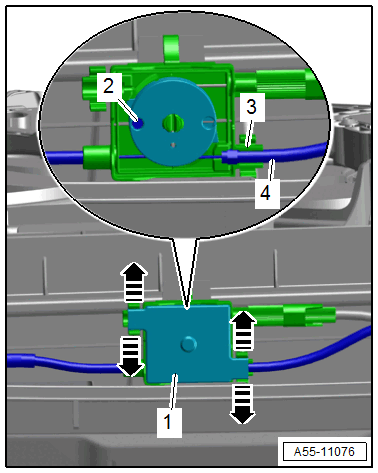 2
3
4
1
A55-11076