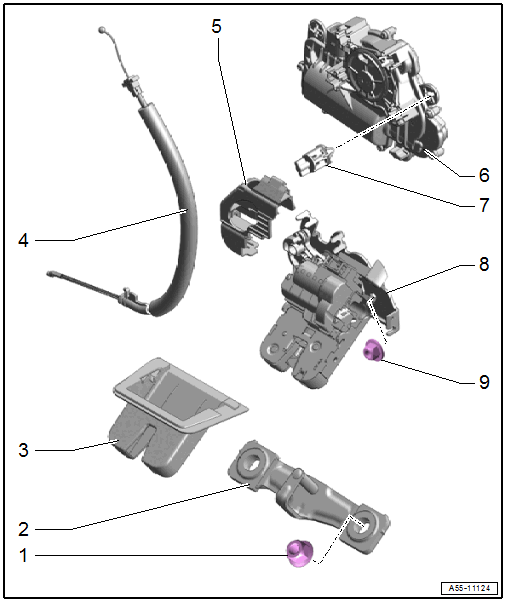 5
6
7
4
8
9
3
2
1
A55-11124