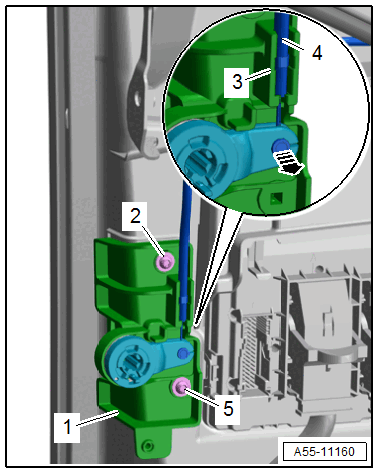 4
3
2
5
1
A55-11160