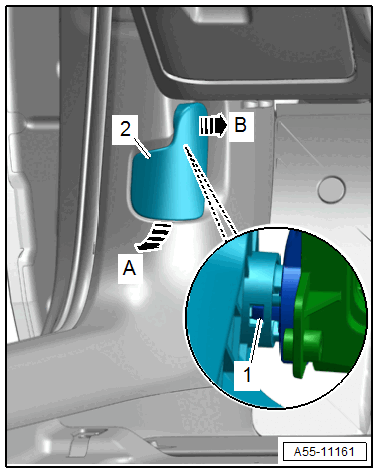 2

B

A

1

A55-11161