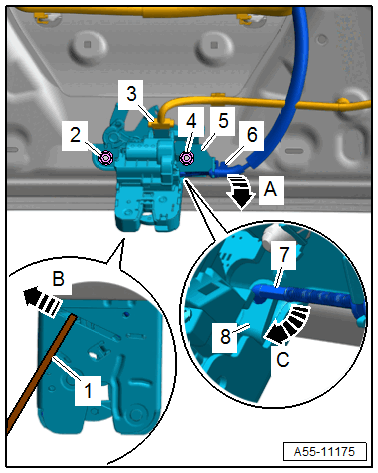 3
2
4
5
6
A
B
7
8
C
1
A55-11175