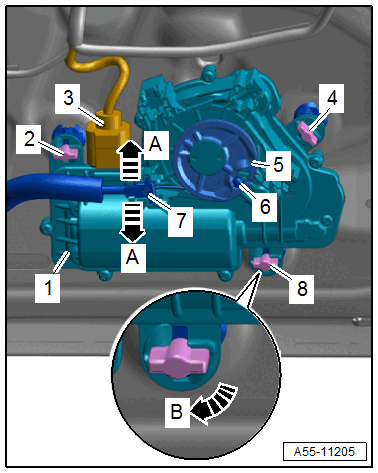 3
4
2
A
5
6
7
A
1
8
B
A55-11205