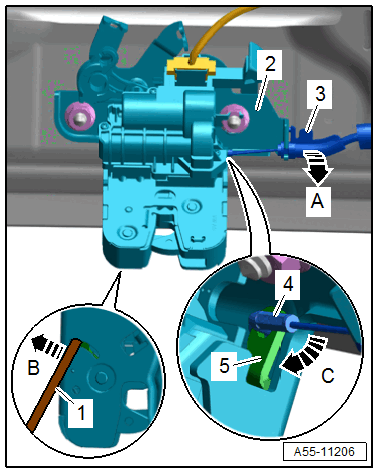 2
3
A
4
5
C
B
1
A55-11206