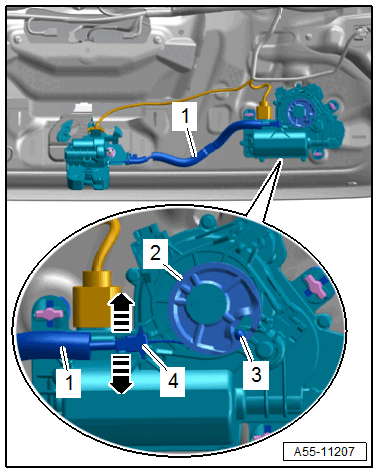 1

2

1

4

3

A55-11207