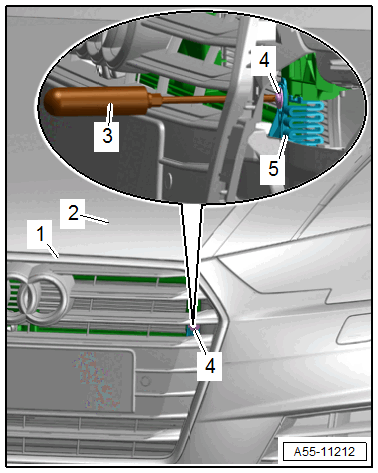 4
3
5
2
1
4
A55-11212