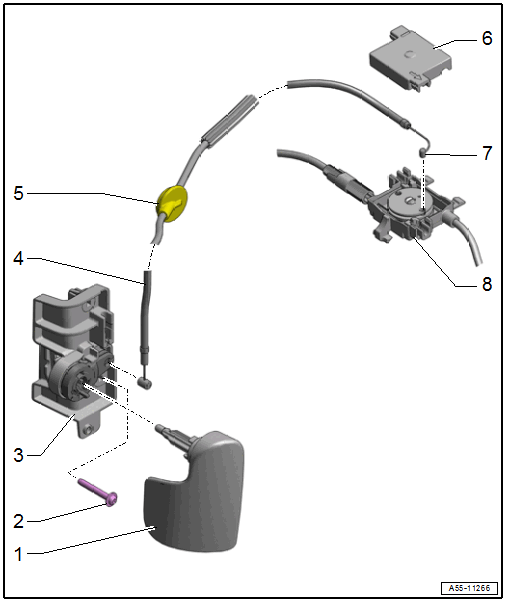 6

7

5

4

8

3

2

1

A55-11266