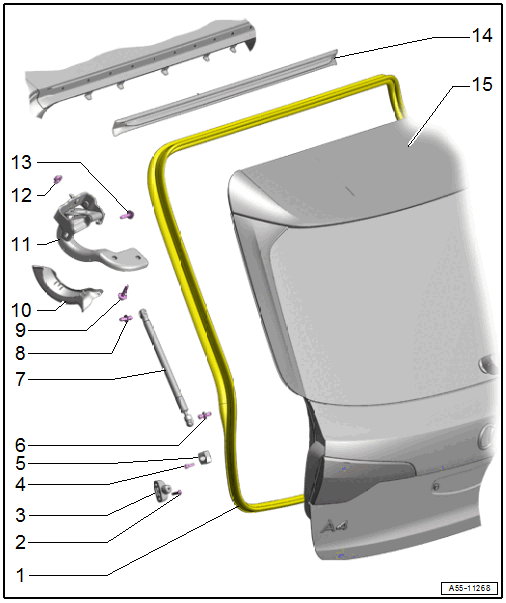 14
15
13
12
11
10
9
8
7
6
5
4
3
2
1
A4
A55-11268