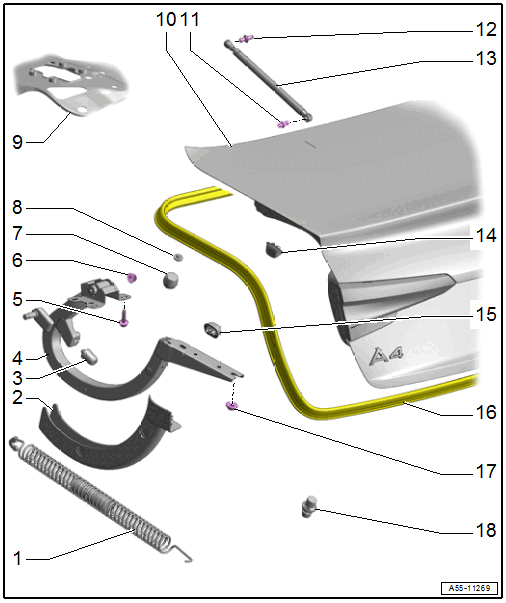 10 11
12
13
9
8
7
6
5
4
3
2
1
14
15
A4
16
17
18
A55-11269