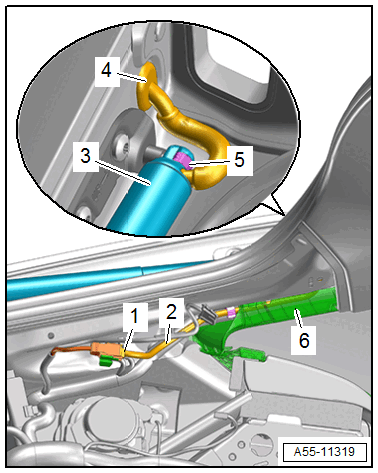 4
3
5
1
2
6
A55-11319