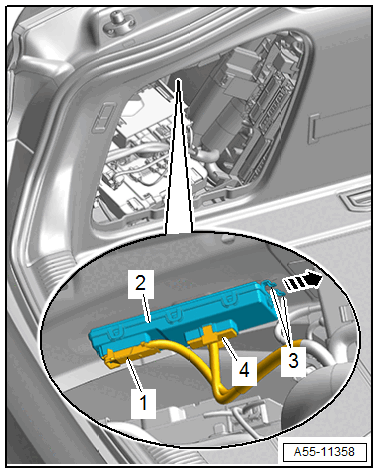 2
3
4
1
A55-11358