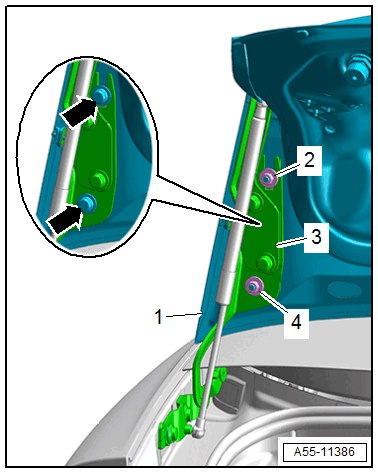 2
3
1
4
A55-11386