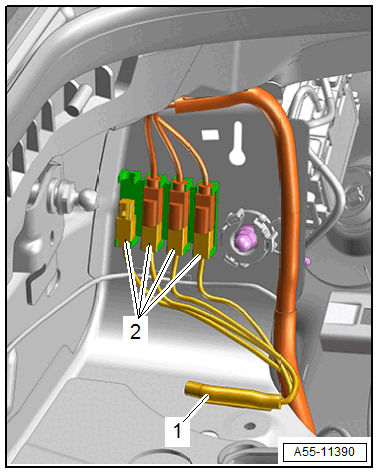 2
1
A55-11390