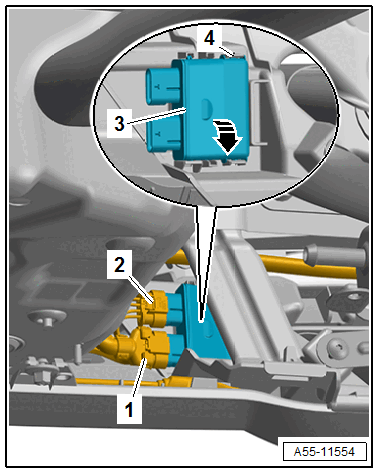 4
3
2
1
A55-11554