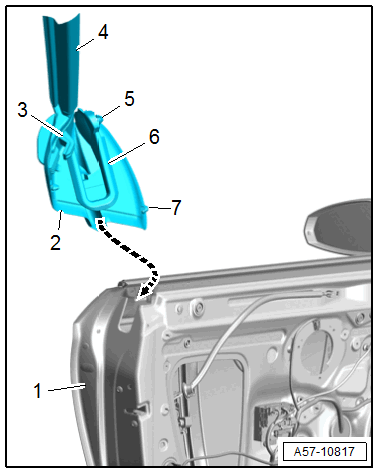 4
5
3
6
7
2
1
A57-10817