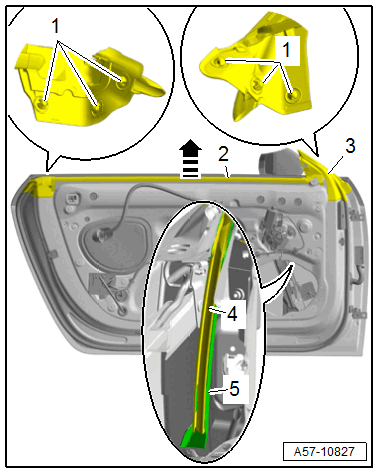 1
1
2
3
4
5
A57-10827