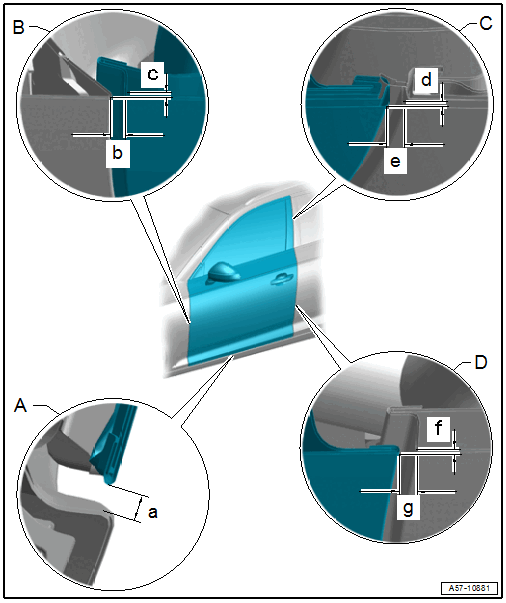 B
c
b
C
d
e
A
a
D
f
g
A57-10881