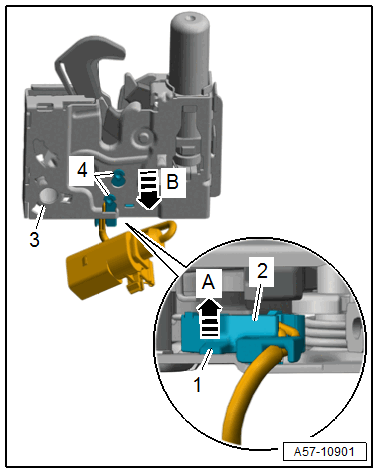 4
B
3
A
2
1
A57-10901