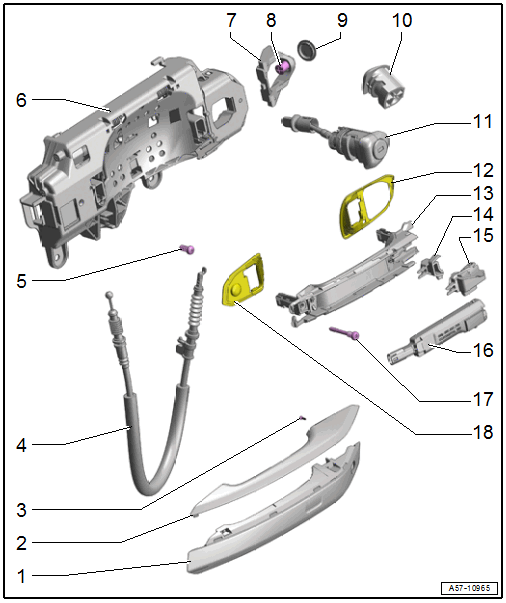 7
8
9
10
6
11
12
13
14
15
5
16
17
18
4
3
2
1
A57-10965