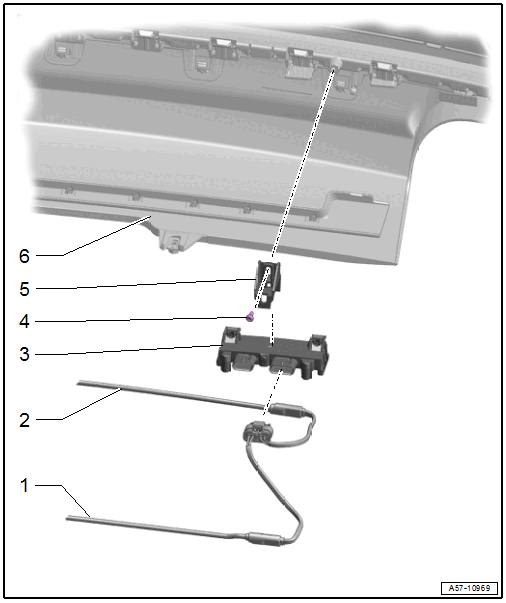 6
5
4
3
2
1
A57-10969