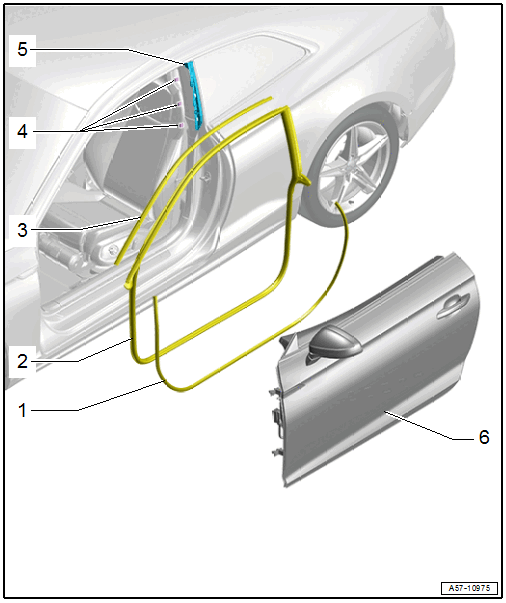 5

4

3

2

1

6

A57-10975