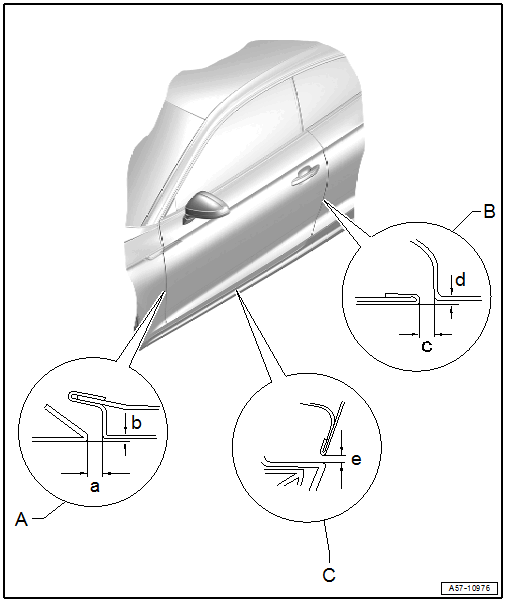 B
d
c
b
a
A
e
C
A57-10976