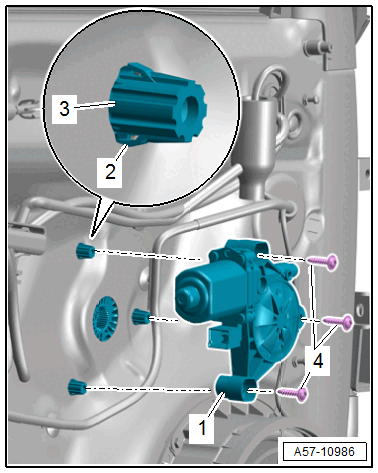 3
2
4
1
A57-10986