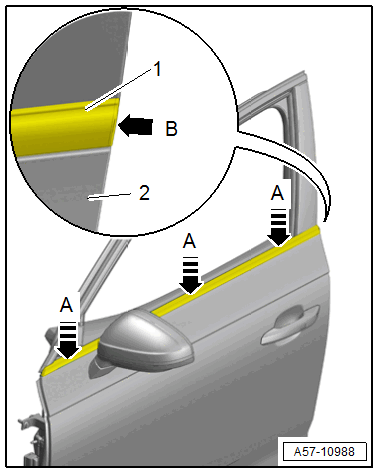 1
B
2
A
A
A
A57-10988