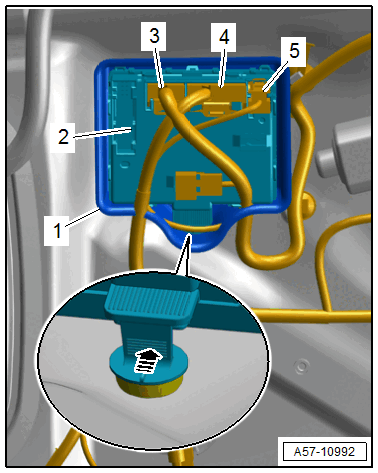 3
4
5
2
1
A57-10992