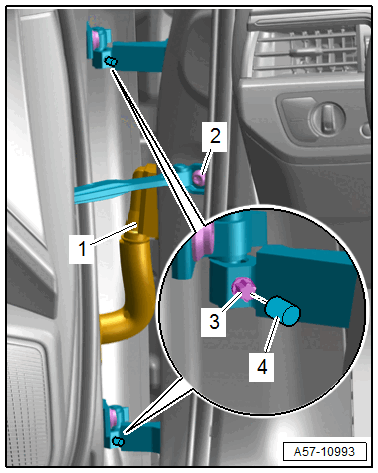 2
1
3
4
A57-10993