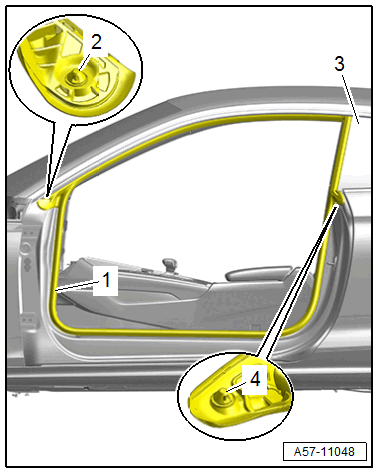 2
3
1
4
A57-11048