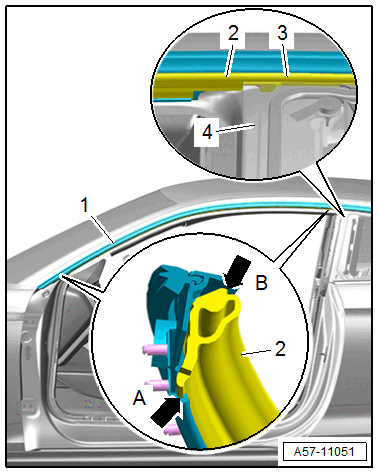 2
3
4
1
B
2
A
A57-11051