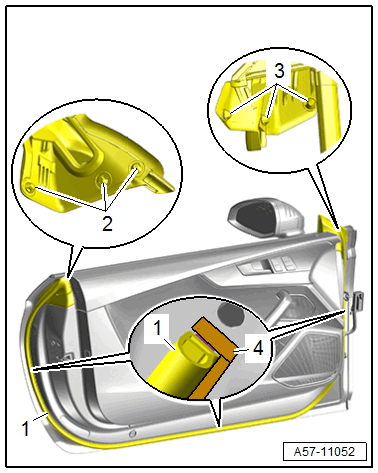 3
2
1
4
1
A57-11052