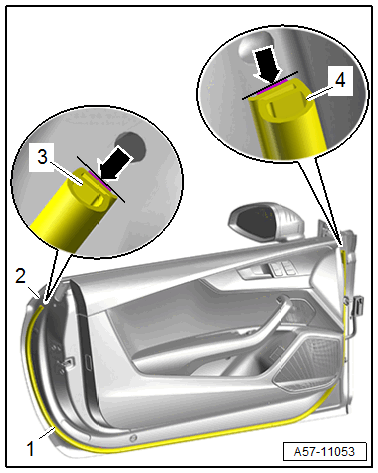 4
3
2
1
A57-11053