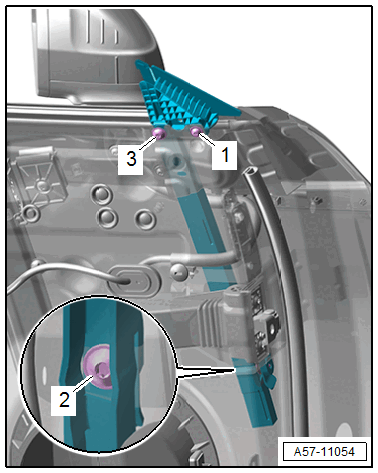 3
1
2
A57-11054