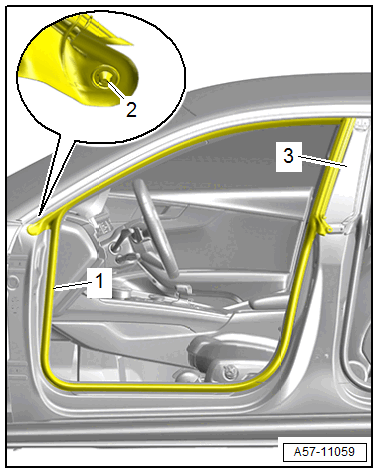 2

3

1

A57-11059