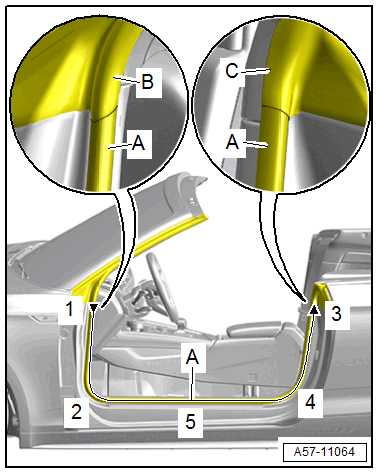 B
A
C
A
1
3
A
2
4
5
A57-11064