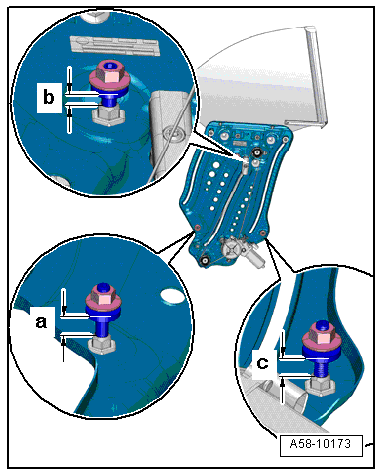 b

a

c

A58-10173