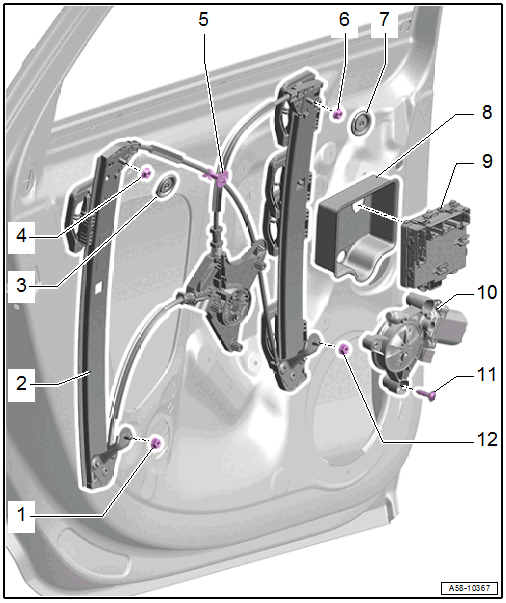 5
6
7
8
9
4
3
10
2
11
12
1
A58-10367