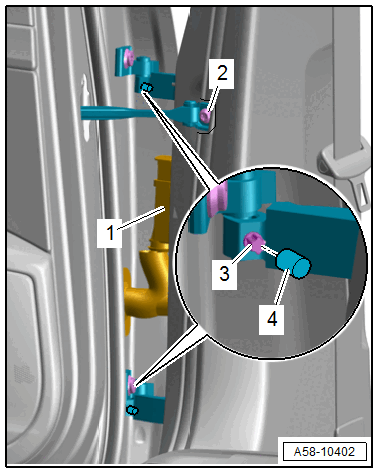 2
1
3
4
A58-10402