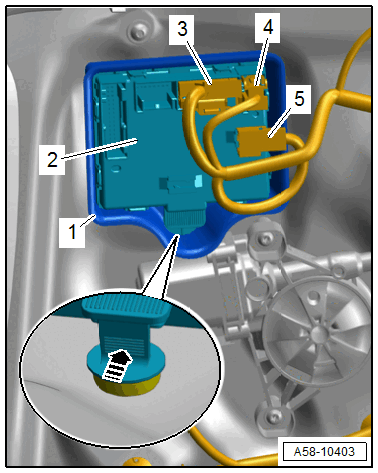 3
4
5
2
1
A58-10403