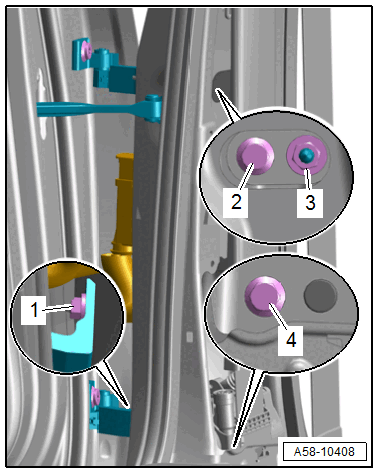 2
3
1
4
A58-10408