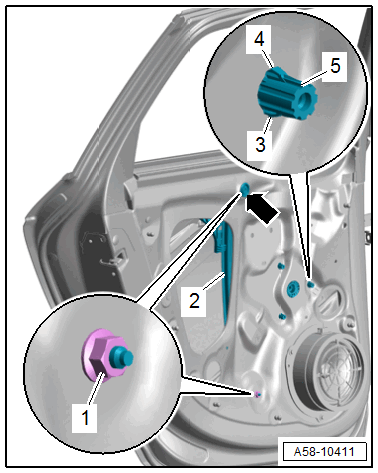 4
5
3
2
1
A58-10411