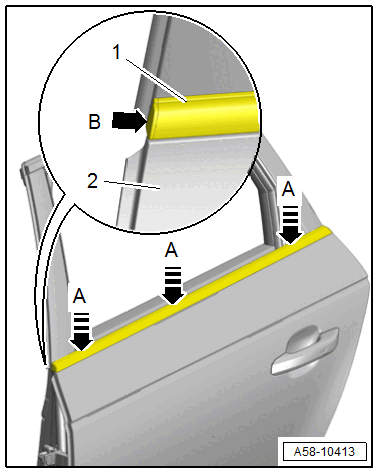 1
B
2
A
A
A
A58-10413