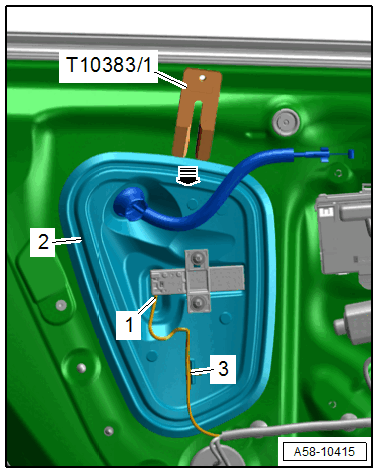 T10383/1

2

1

3

A58-10415