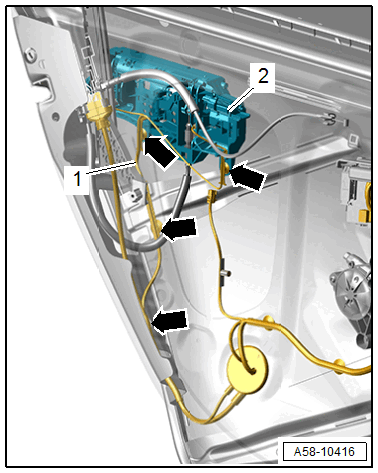 2
1
A58-10416