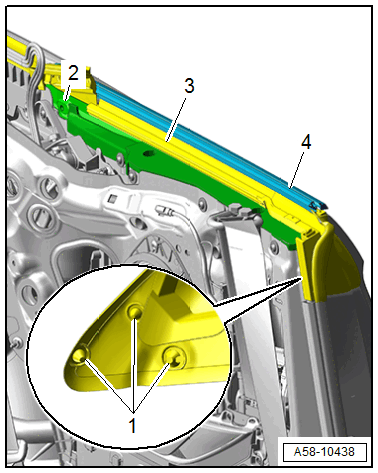 2
3
4
1
A58-10438